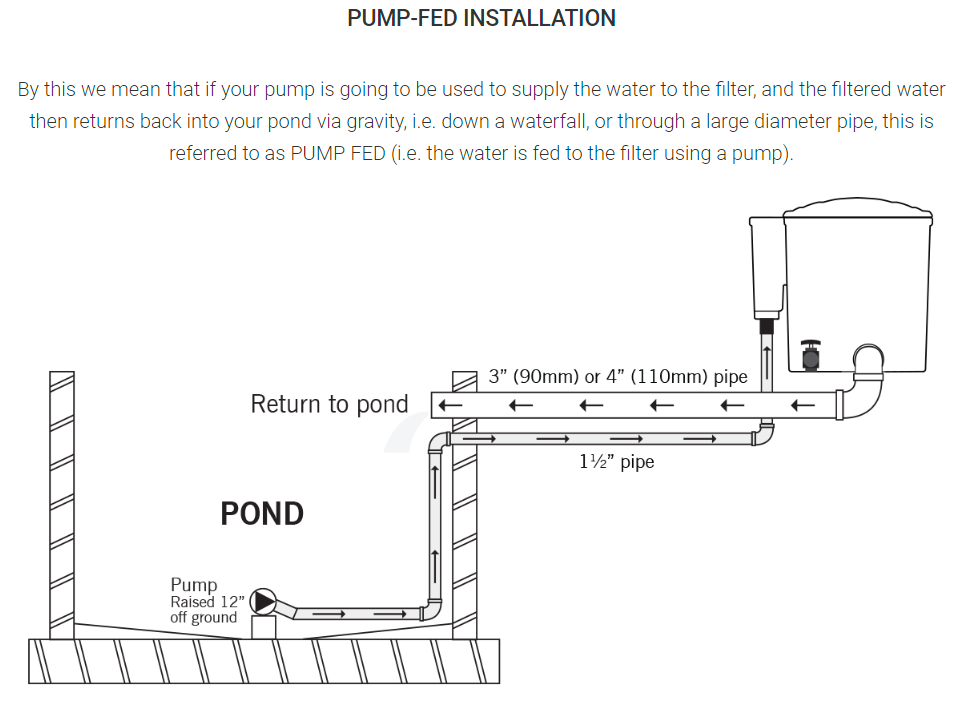 PUMP-FED INSTALLATION

By this we mean that if your pump is going to be used to supply the water to the filter, and the filtered water then returns back into your pond via gravity, i.e. down a waterfall, or through a large diameter pipe, this is referred to as PUMP FED (i.e. the water is fed to the filter using a pump).

3" (90mm) or 4" (110mm) pipe

Return to pond

1½" pipe

POND

Pump
Raised 12" off ground